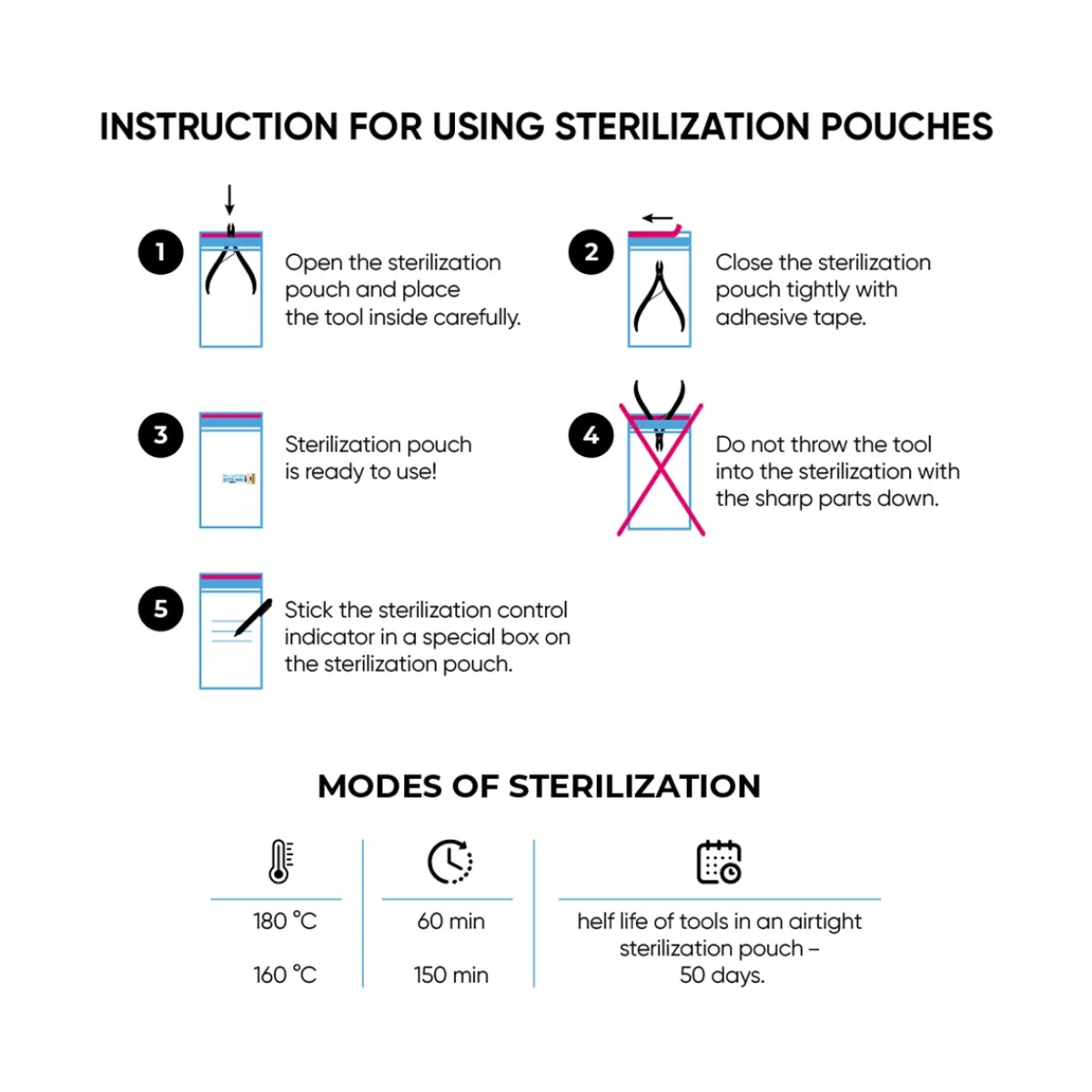 INSTRUCTION FOR USING STERILIZATION POUCHES

1 Open the sterilization pouch and place the tool inside carefully.

2 Close the sterilization pouch tightly with adhesive tape.

3 Sterilization pouch is ready to use!

4 Do not throw the tool into the sterilization with the sharp parts down.

5 Stick the sterilization control indicator in a special box on the sterilization pouch.

MODES OF STERILIZATION

| | | |
|---|---|---|
| 180 °C | 60 min | helf life of tools in an airtight sterilization pouch – 50 days. |
| 160 °C | 150 min | |